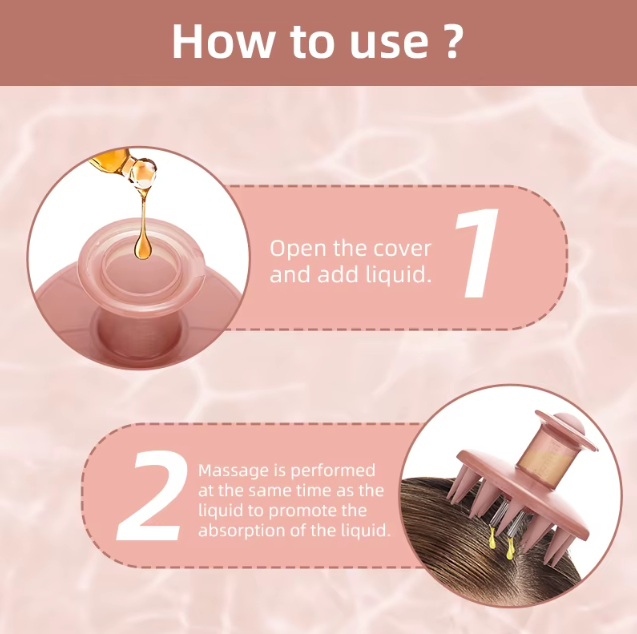 How to use ?

Open the cover and add liquid.

1

2

Massage is performed at the same time as the liquid to promote the absorption of the liquid.