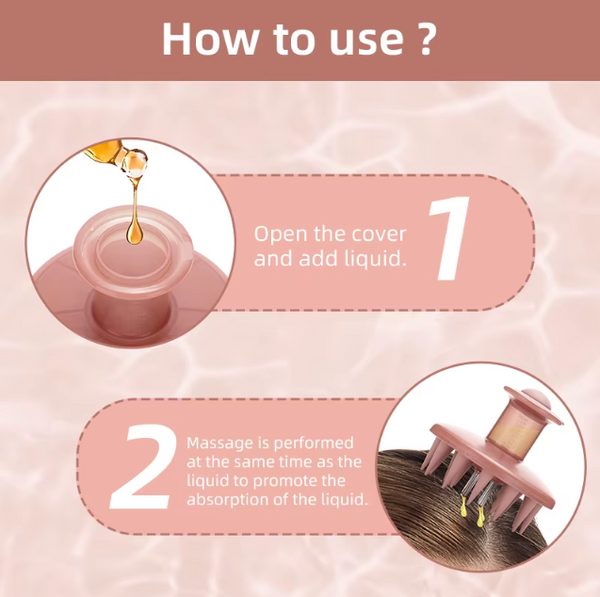 How to use ?

Open the cover and add liquid.

1

2

Massage is performed at the same time as the liquid to promote the absorption of the liquid.