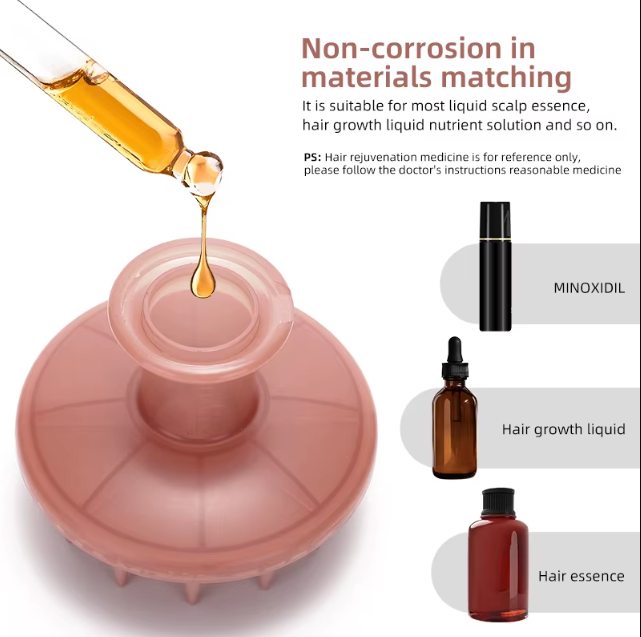 Non-corrosion in materials matching

It is suitable for most liquid scalp essence, hair growth liquid nutrient solution and so on.

PS: Hair rejuvenation medicine is for reference only, please follow the doctor's instructions reasonable medicine

MINOXIDIL

Hair growth liquid

Hair essence